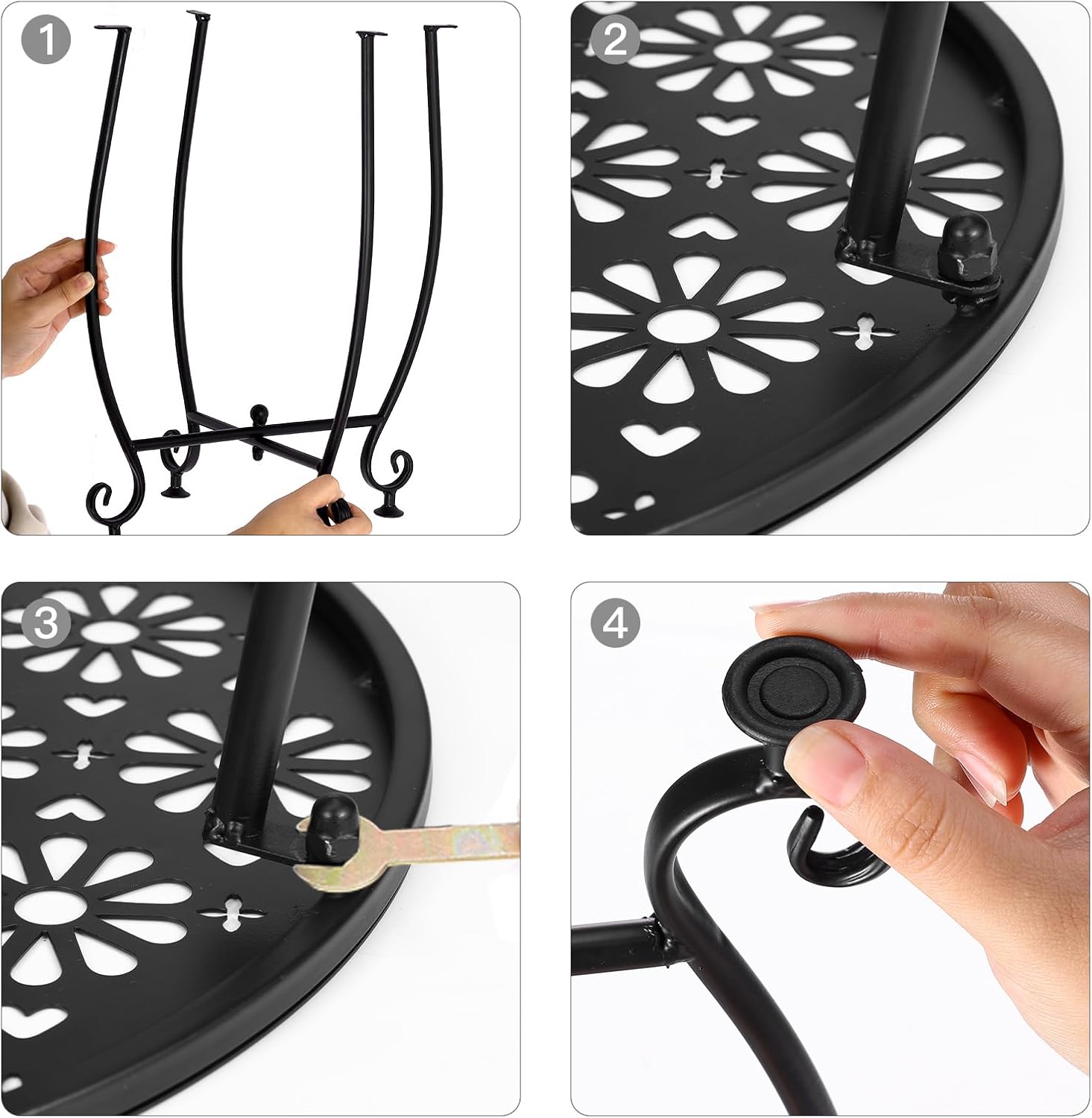 1

2

3

4